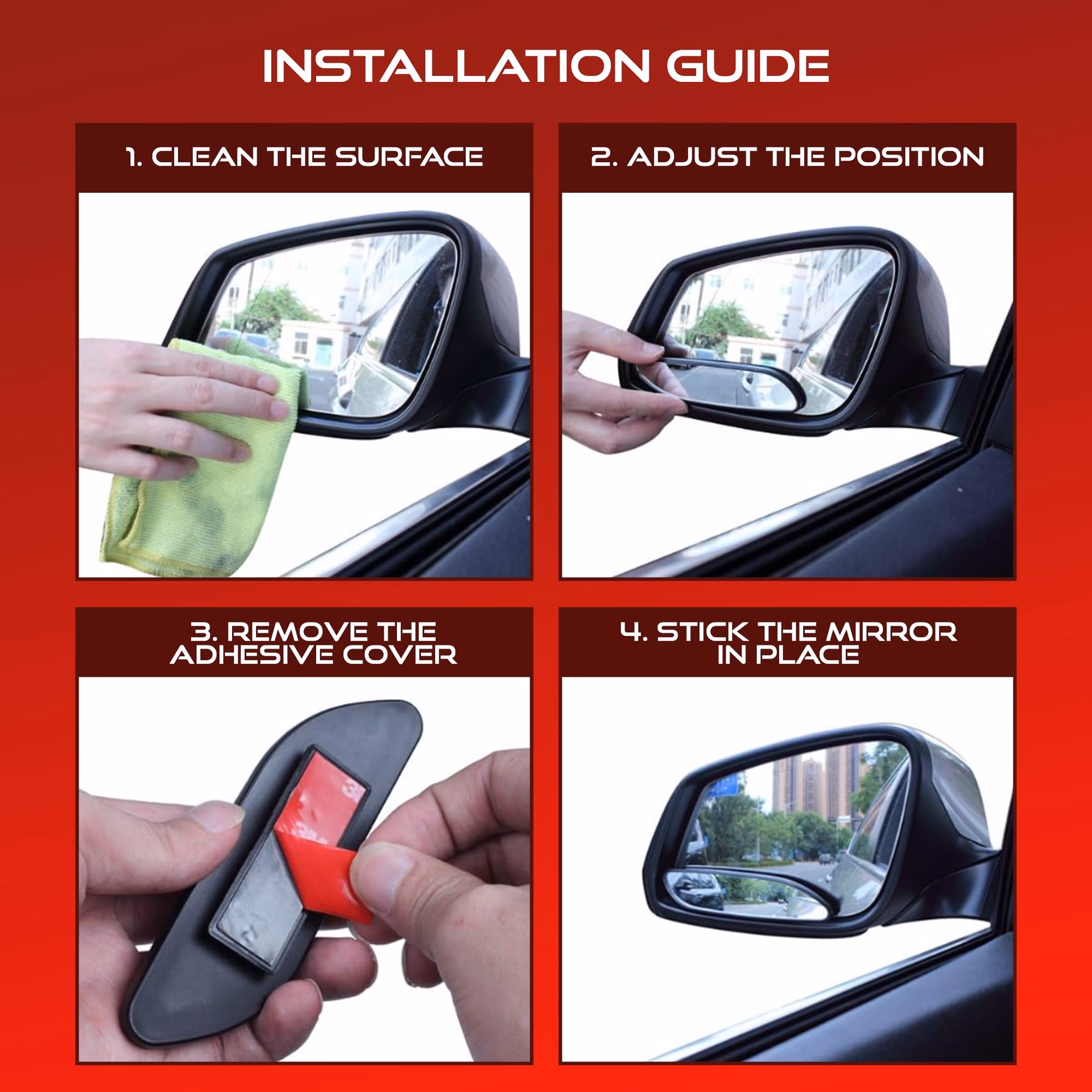 INSTALLATION GUIDE

1. CLEAN THE SURFACE

2. ADJUST THE POSITION

3. REMOVE THE ADHESIVE COVER

4. STICK THE MIRROR IN PLACE