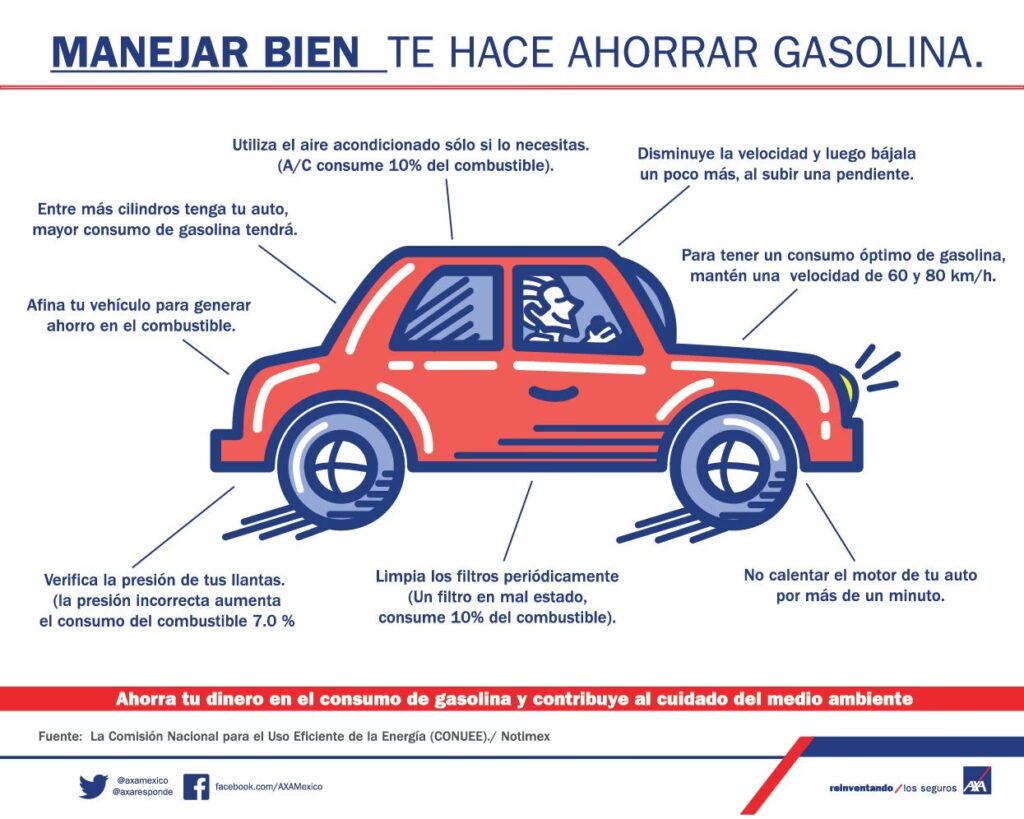 MANEJAR BIEN TE HACE AHORRAR GASOLINA.

Utiliza el aire acondicionado sólo si lo necesitas. (A/C consume 10% del combustible).

Disminuye la velocidad y luego bájala un poco más, al subir una pendiente.

Entre más cilindros tenga tu auto, mayor consumo de gasolina tendrá.

Para tener un consumo óptimo de gasolina, mantén una velocidad de 60 y 80 km/h.

Afina tu vehículo para generar ahorro en el combustible.

Verifica la presión de tus llantas. (la presión incorrecta aumenta el consumo del combustible 7.0 %

Limpia los filtros periódicamente (Un filtro en mal estado, consume 10% del combustible).

No calentar el motor de tu auto por más de un minuto.

Ahorra tu dinero en el consumo de gasolina y contribuye al cuidado del medio ambiente

Fuente: La Comisión Nacional para el Uso Eficiente de la Energía (CONUEE)./ Notimex

@axamexico
@axaresponde

facebook.com/AXAMexico

reinventando / los seguros

AXA