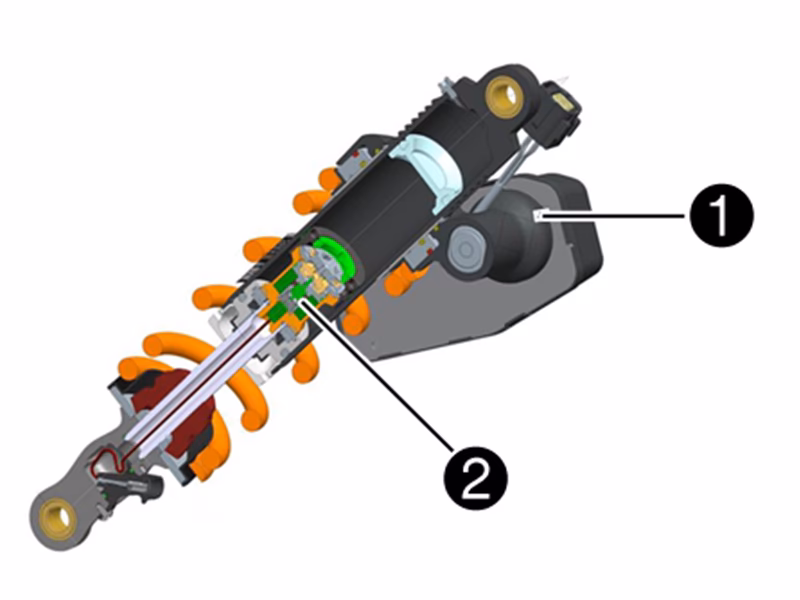 1
2