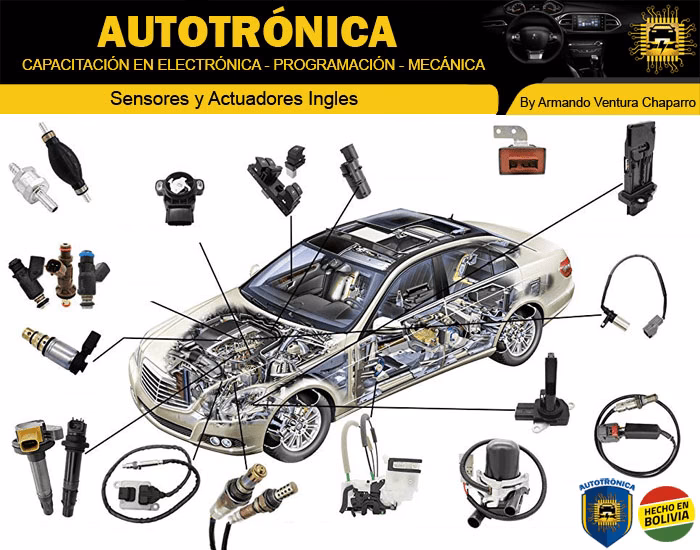 AUTOTRÓNICA
CAPACITACIÓN EN ELECTRÓNICA - PROGRAMACIÓN - MECÁNICA

Sensores y Actuadores Ingles

By Armando Ventura Chaparro

AUTOTRÓNICA

HECHO EN BOLIVIA