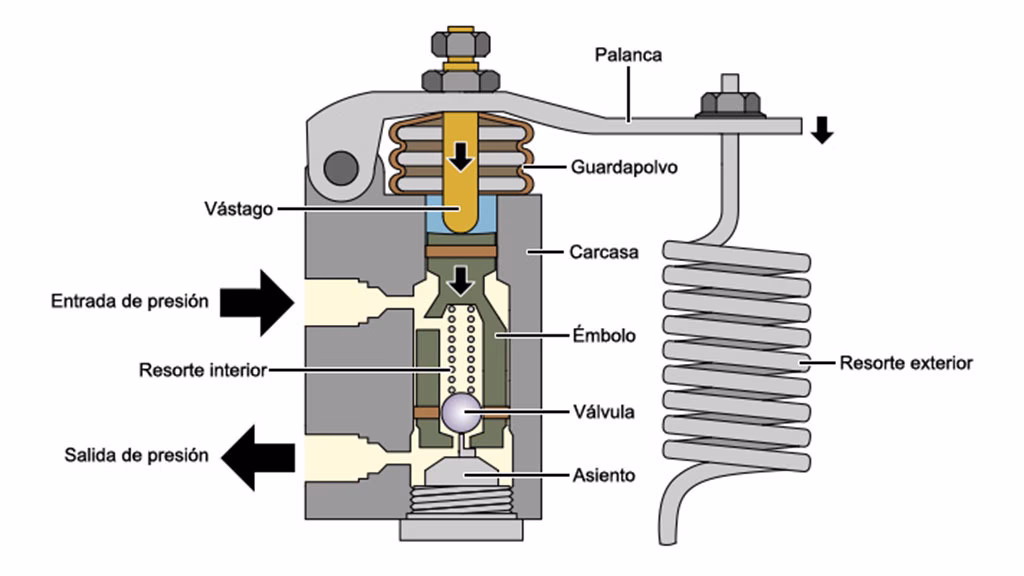 Palanca
Guardapolvo
Vástago
Carcasa
Entrada de presión
Émbolo
Resorte interior
Resorte exterior
Válvula
Salida de presión
Asiento