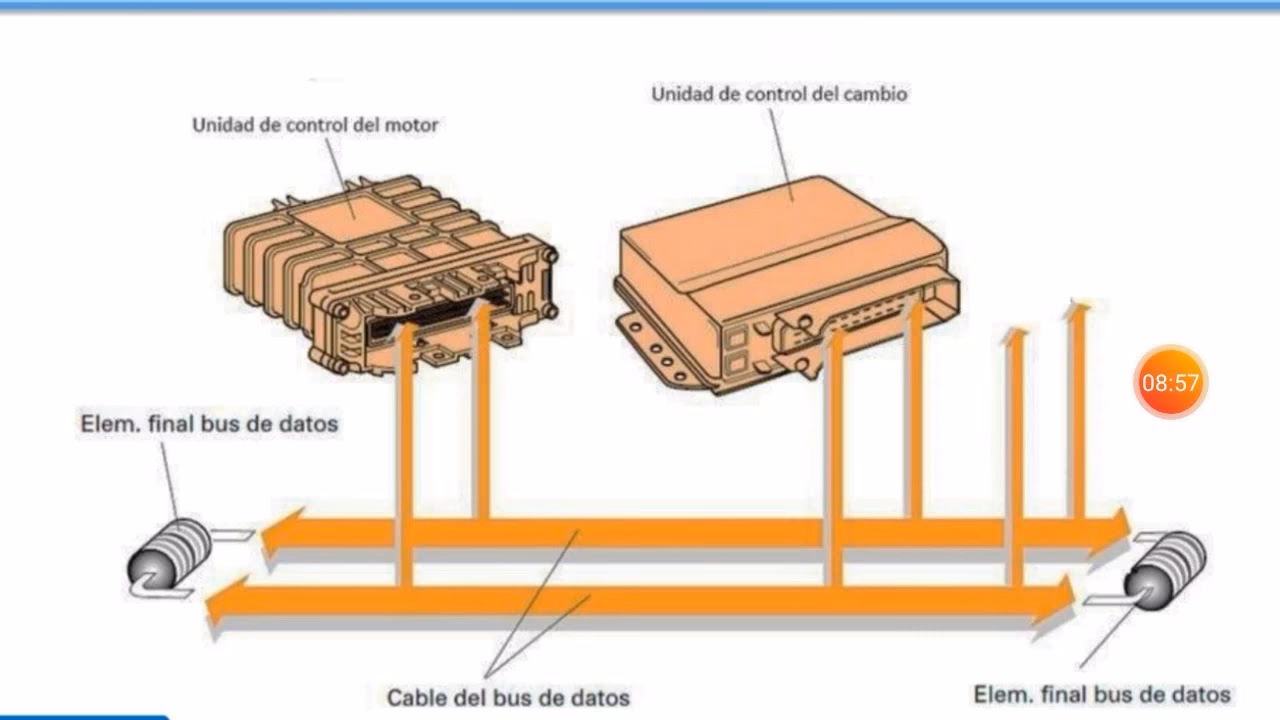 Unidad de control del motor

Unidad de control del cambio

08:57

Elem. final bus de datos

Cable del bus de datos

Elem. final bus de datos