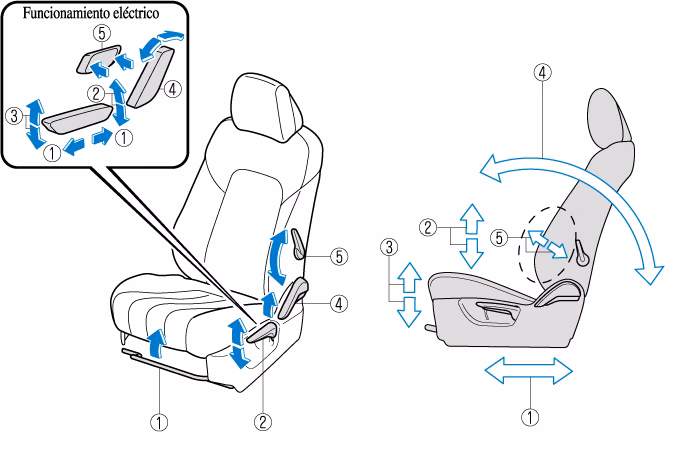 Funcionamiento eléctrico

5
2
4
3
1
1

5
4
1
2

4
2
5
3
1