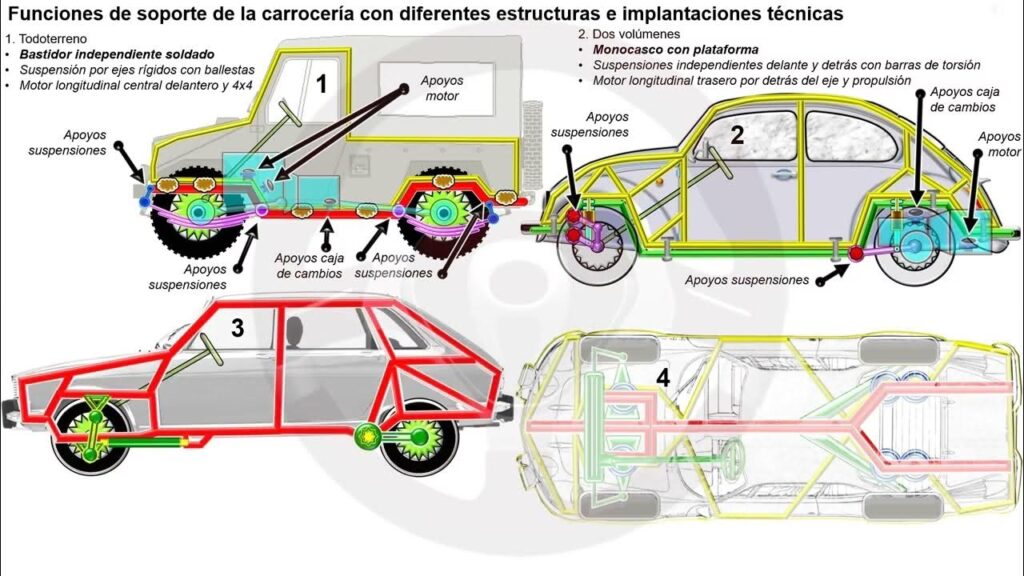 Funciones de soporte de la carrocería con diferentes estructuras e implantaciones técnicas

1. Todoterreno
• Bastidor independiente soldado
• Suspensión por ejes rígidos con ballestas
• Motor longitudinal central delantero y 4x4

1

Apoyos motor

Apoyos suspensiones

Apoyos suspensiones

Apoyos caja de cambios

Apoyos suspensiones

2. Dos volúmenes
• Monocasco con plataforma
• Suspensiones independientes delante y detrás con barras de torsión
• Motor longitudinal trasero por detrás del eje y propulsión

2

Apoyos suspensiones

Apoyos caja de cambios

Apoyos motor

Apoyos suspensiones

3

4