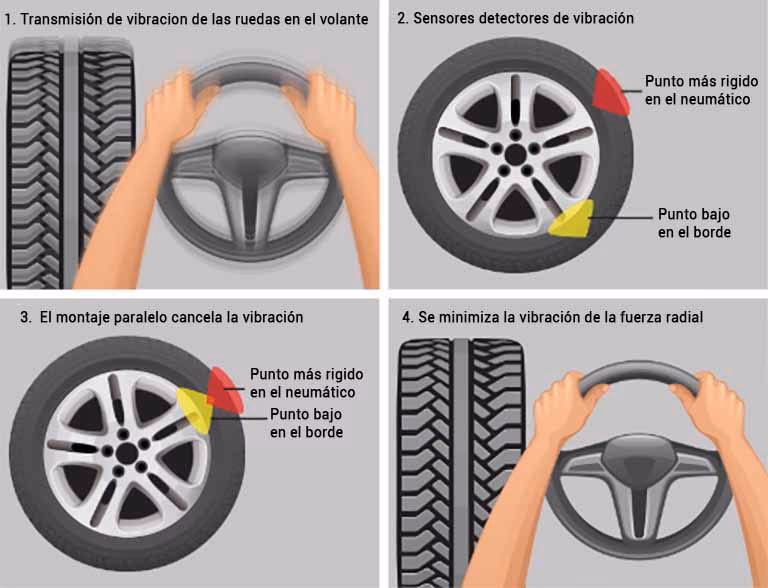 1. Transmisión de vibracion de las ruedas en el volante

2. Sensores detectores de vibración

Punto más rigido en el neumático

Punto bajo en el borde

3. El montaje paralelo cancela la vibración

Punto más rigido en el neumático

Punto bajo en el borde

4. Se minimiza la vibración de la fuerza radial