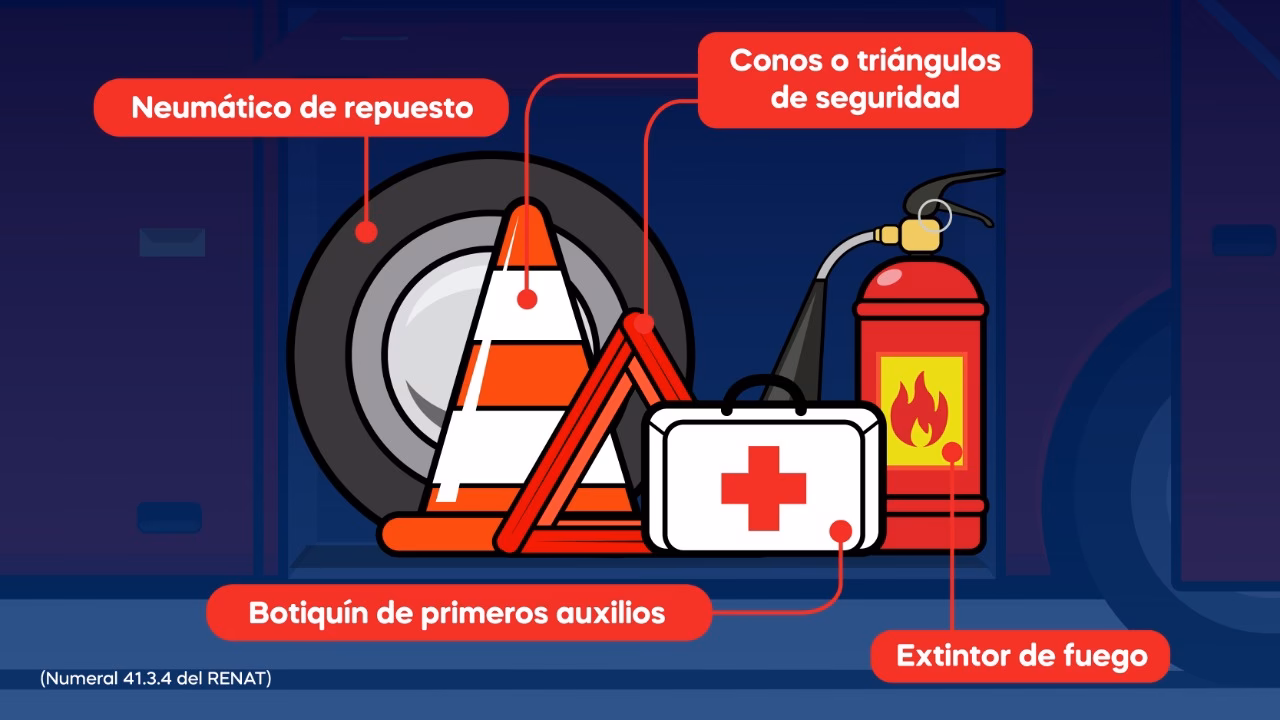 Neumático de repuesto

Conos o triángulos de seguridad

Botiquín de primeros auxilios

Extintor de fuego

(Numeral 41.3.4 del RENAT)