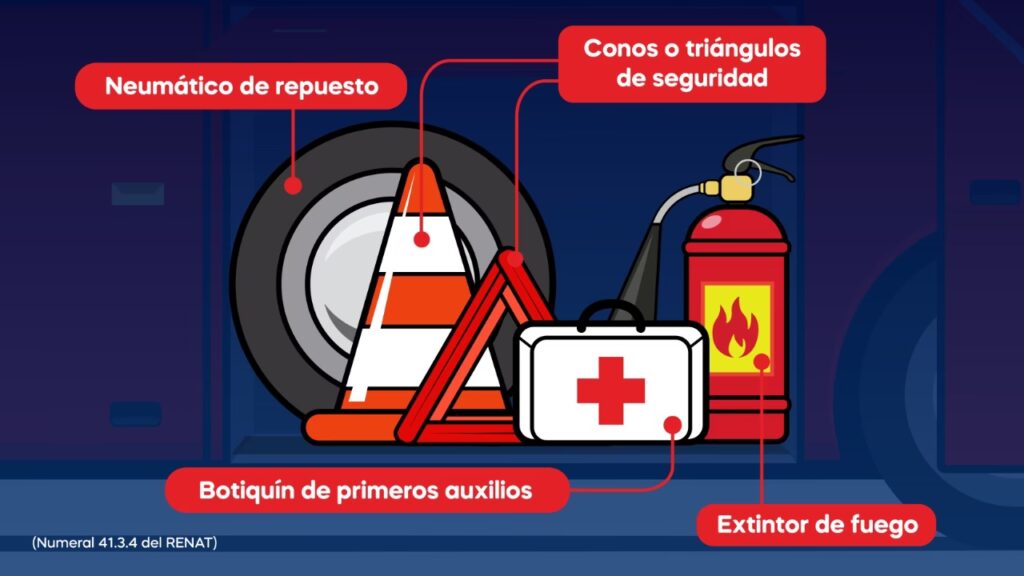 Neumático de repuesto

Conos o triángulos de seguridad

Botiquín de primeros auxilios

Extintor de fuego

(Numeral 41.3.4 del RENAT)