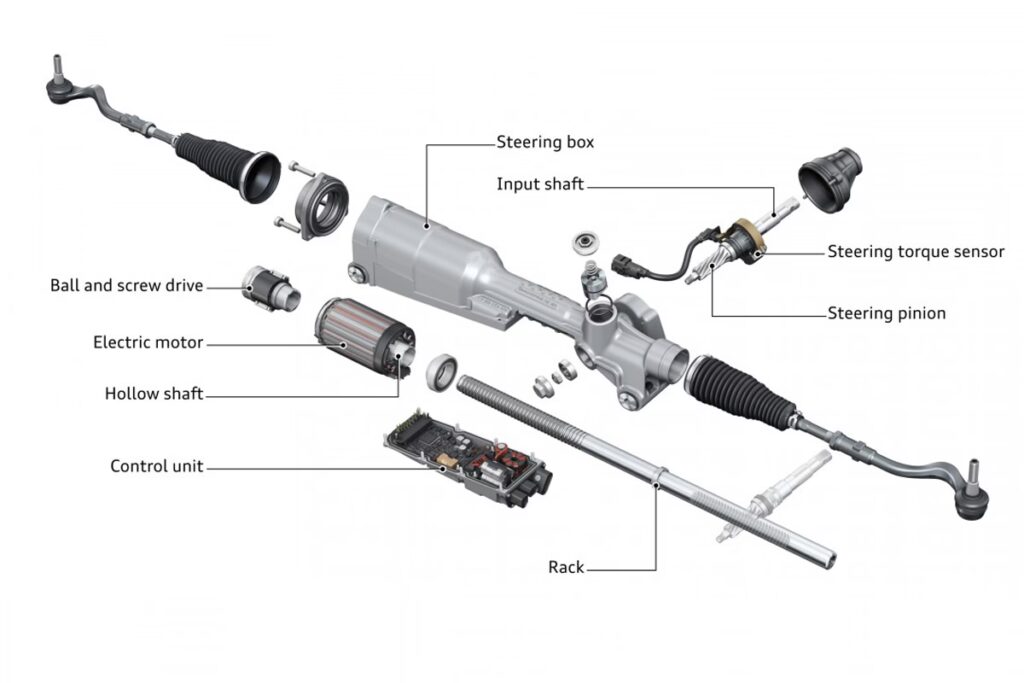 Steering box

Input shaft

Steering torque sensor

Steering pinion

Ball and screw drive

Electric motor

Hollow shaft

Control unit

Rack