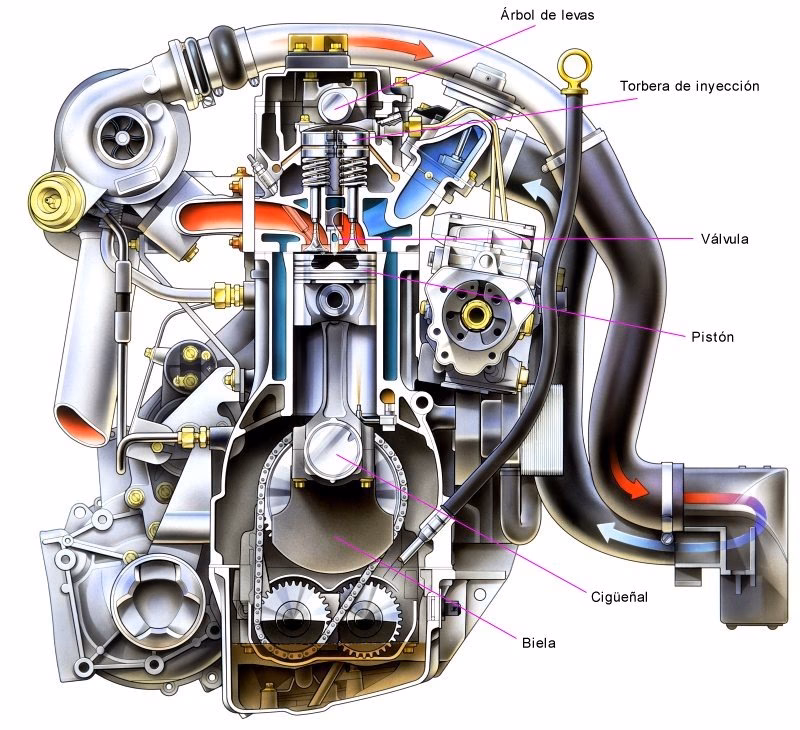 Árbol de levas

Torbera de inyección

Válvula

Pistón

Cigüeñal

Biela