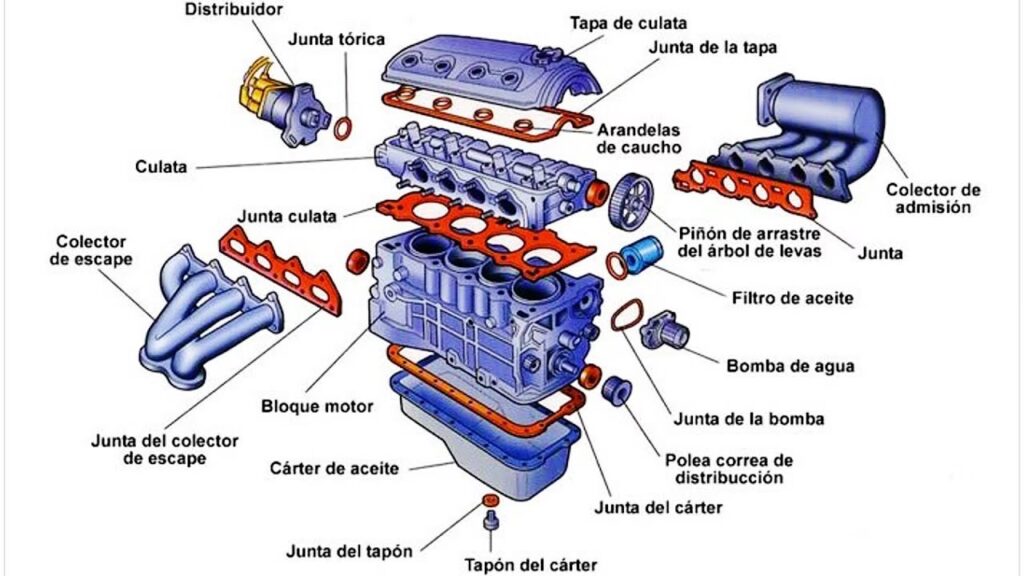 Distribuidor
Junta tórica
Tapa de culata
Junta de la tapa
Arandelas de caucho
Culata
Colector de admisión
Junta culata
Piñón de arrastre del árbol de levas
Junta
Colector de escape
Filtro de aceite
Bomba de agua
Bloque motor
Junta de la bomba
Junta del colector de escape
Polea correa de distribucción
Cárter de aceite
Junta del cárter
Junta del tapón
Tapón del cárter