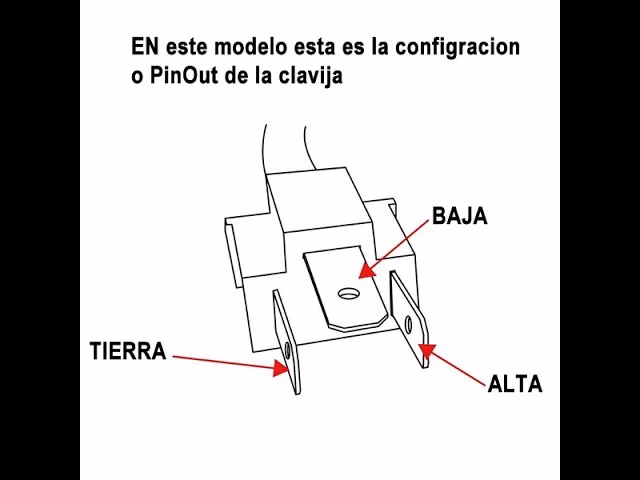 EN este modelo esta es la configracion o PinOut de la clavija

BAJA

TIERRA

ALTA