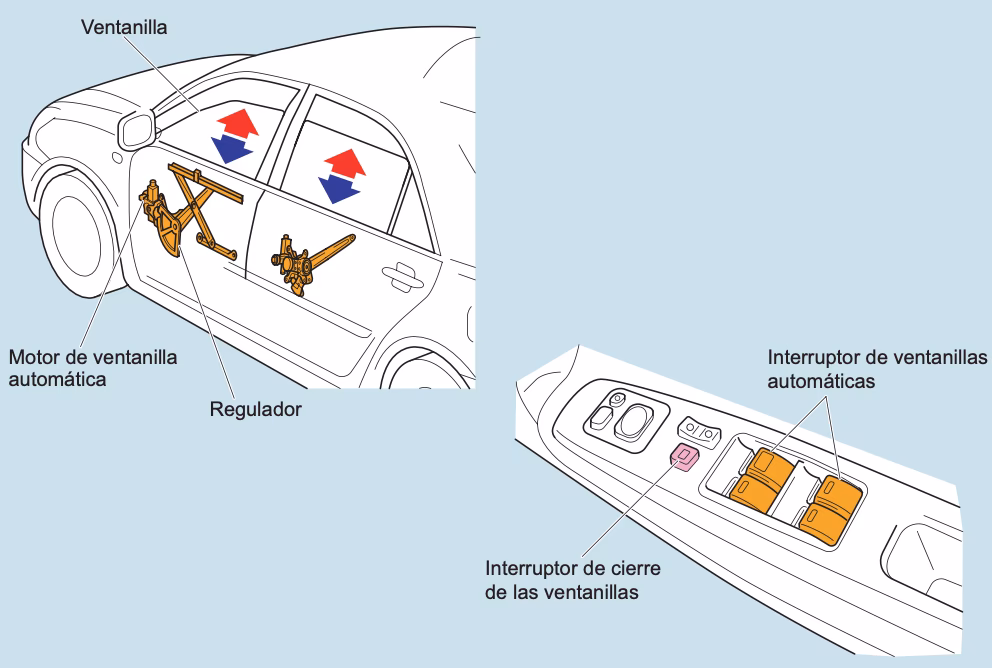 Ventanilla

Motor de ventanilla automática

Regulador

Interruptor de ventanillas automáticas

Interruptor de cierre de las ventanillas