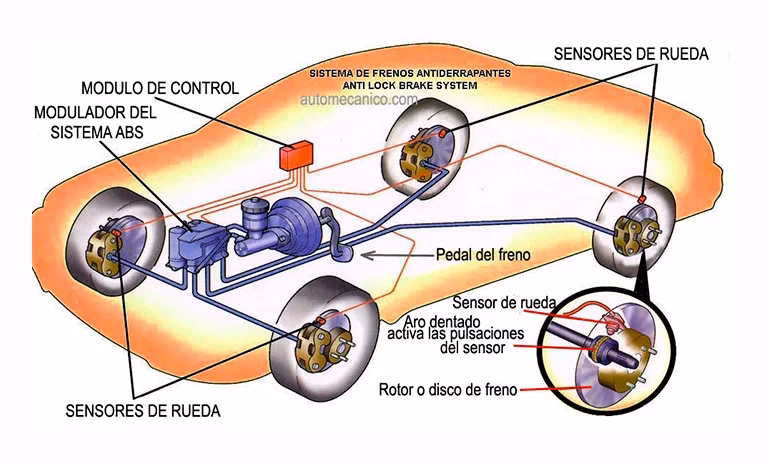 SISTEMA DE FRENOS ANTIDERRAPANTES
ANTI LOCK BRAKE SYSTEM
automecanico.com

SENSORES DE RUEDA

MODULO DE CONTROL

MODULADOR DEL SISTEMA ABS

Pedal del freno

Sensor de rueda

Aro dentado activa las pulsaciones del sensor

Rotor o disco de freno

SENSORES DE RUEDA