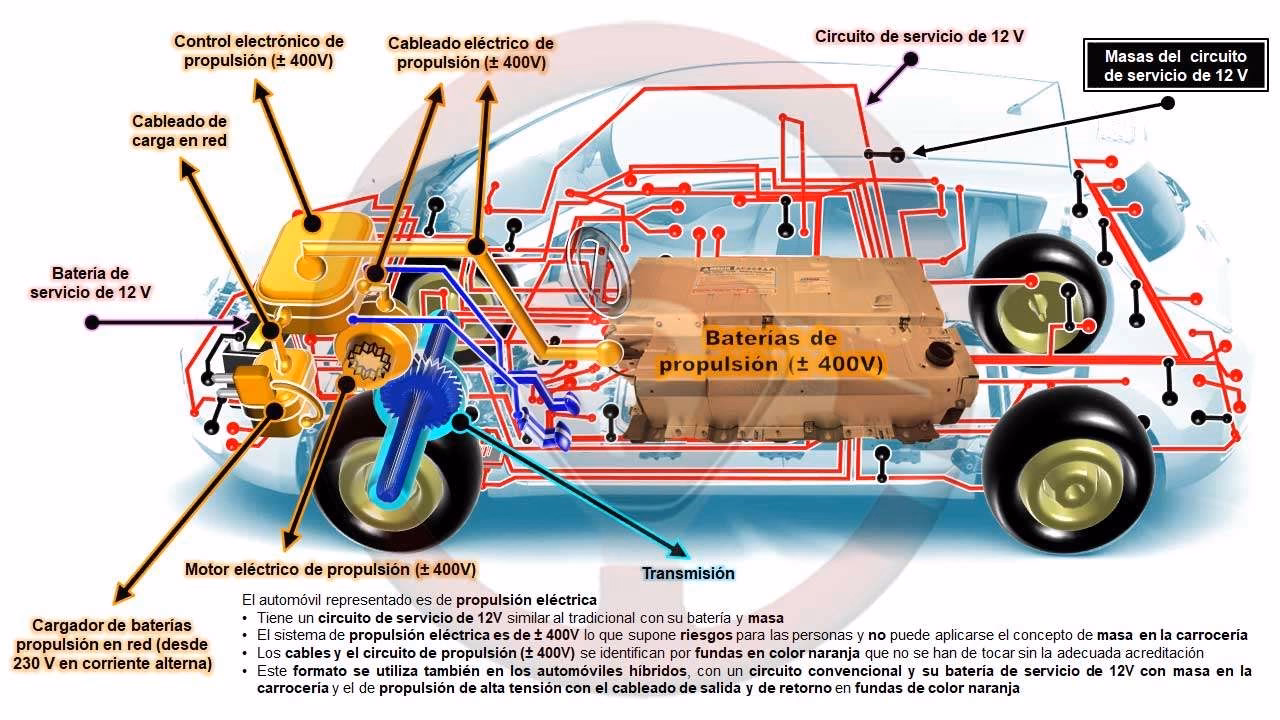 Control electrónico de propulsión (± 400V)

Cableado eléctrico de propulsión (± 400V)

Circuito de servicio de 12 V

Masas del circuito de servicio de 12 V

Cableado de carga en red

Batería de servicio de 12 V

Baterías de propulsión (± 400V)

Motor eléctrico de propulsión (± 400V)

Transmisión

Cargador de baterías propulsión en red (desde 230 V en corriente alterna)

El automóvil representado es de propulsión eléctrica
• Tiene un circuito de servicio de 12V similar al tradicional con su batería y masa
• El sistema de propulsión eléctrica es de ± 400V lo que supone riesgos para las personas y no puede aplicarse el concepto de masa en la carrocería
• Los cables y el circuito de propulsión (± 400V) se identifican por fundas en color naranja que no se han de tocar sin la adecuada acreditación
• Este formato se utiliza también en los automóviles híbridos, con un circuito convencional y su batería de servicio de 12V con masa en la carrocería y el de propulsión de alta tensión con el cableado de salida y de retorno en fundas de color naranja