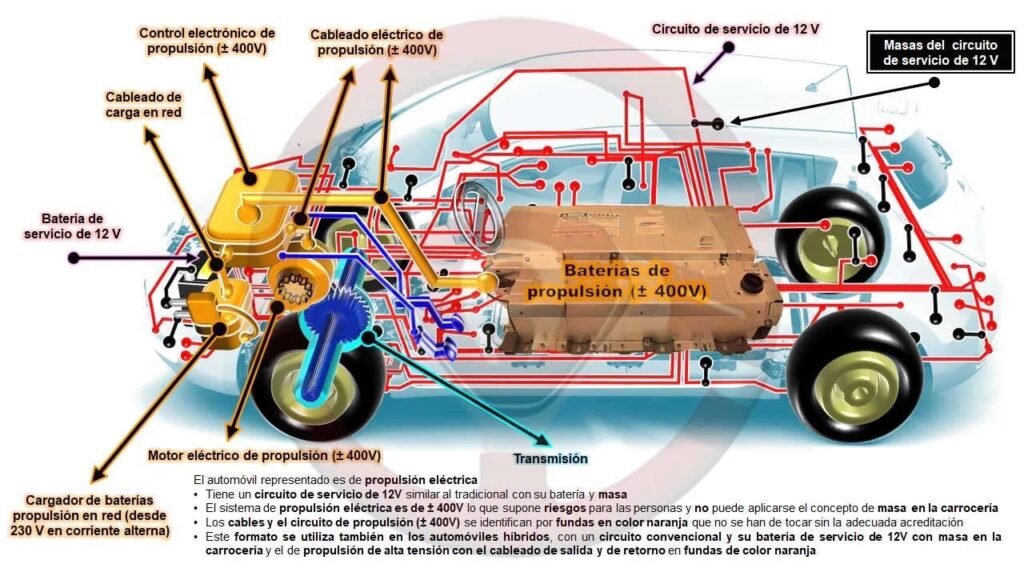 Control electrónico de propulsión (± 400V)

Cableado eléctrico de propulsión (± 400V)

Circuito de servicio de 12 V

Masas del circuito de servicio de 12 V

Cableado de carga en red

Batería de servicio de 12 V

Baterías de propulsión (± 400V)

Motor eléctrico de propulsión (± 400V)

Transmisión

Cargador de baterías propulsión en red (desde 230 V en corriente alterna)

El automóvil representado es de propulsión eléctrica
• Tiene un circuito de servicio de 12V similar al tradicional con su batería y masa
• El sistema de propulsión eléctrica es de ± 400V lo que supone riesgos para las personas y no puede aplicarse el concepto de masa en la carrocería
• Los cables y el circuito de propulsión (± 400V) se identifican por fundas en color naranja que no se han de tocar sin la adecuada acreditación
• Este formato se utiliza también en los automóviles híbridos, con un circuito convencional y su batería de servicio de 12V con masa en la carrocería y el de propulsión de alta tensión con el cableado de salida y de retorno en fundas de color naranja