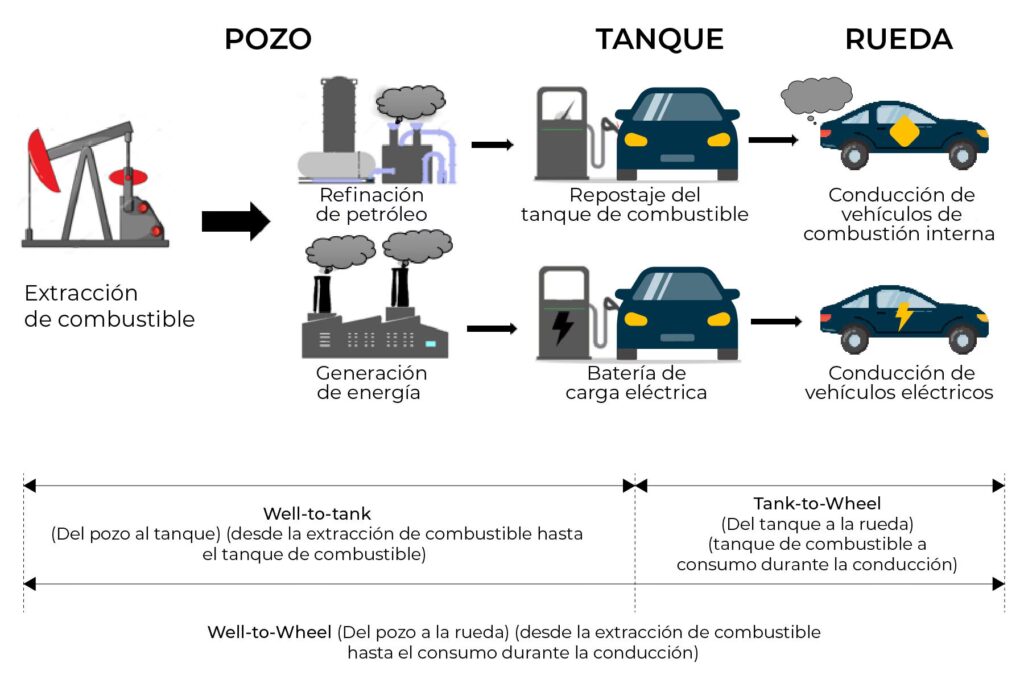 POZO

TANQUE

RUEDA

Extracción de combustible

Refinación de petróleo

Repostaje del tanque de combustible

Conducción de vehículos de combustión interna

Generación de energía

Batería de carga eléctrica

Conducción de vehículos eléctricos

Well-to-tank
(Del pozo al tanque) (desde la extracción de combustible hasta el tanque de combustible)

Tank-to-Wheel
(Del tanque a la rueda)
(tanque de combustible a consumo durante la conducción)

Well-to-Wheel (Del pozo a la rueda) (desde la extracción de combustible hasta el consumo durante la conducción)