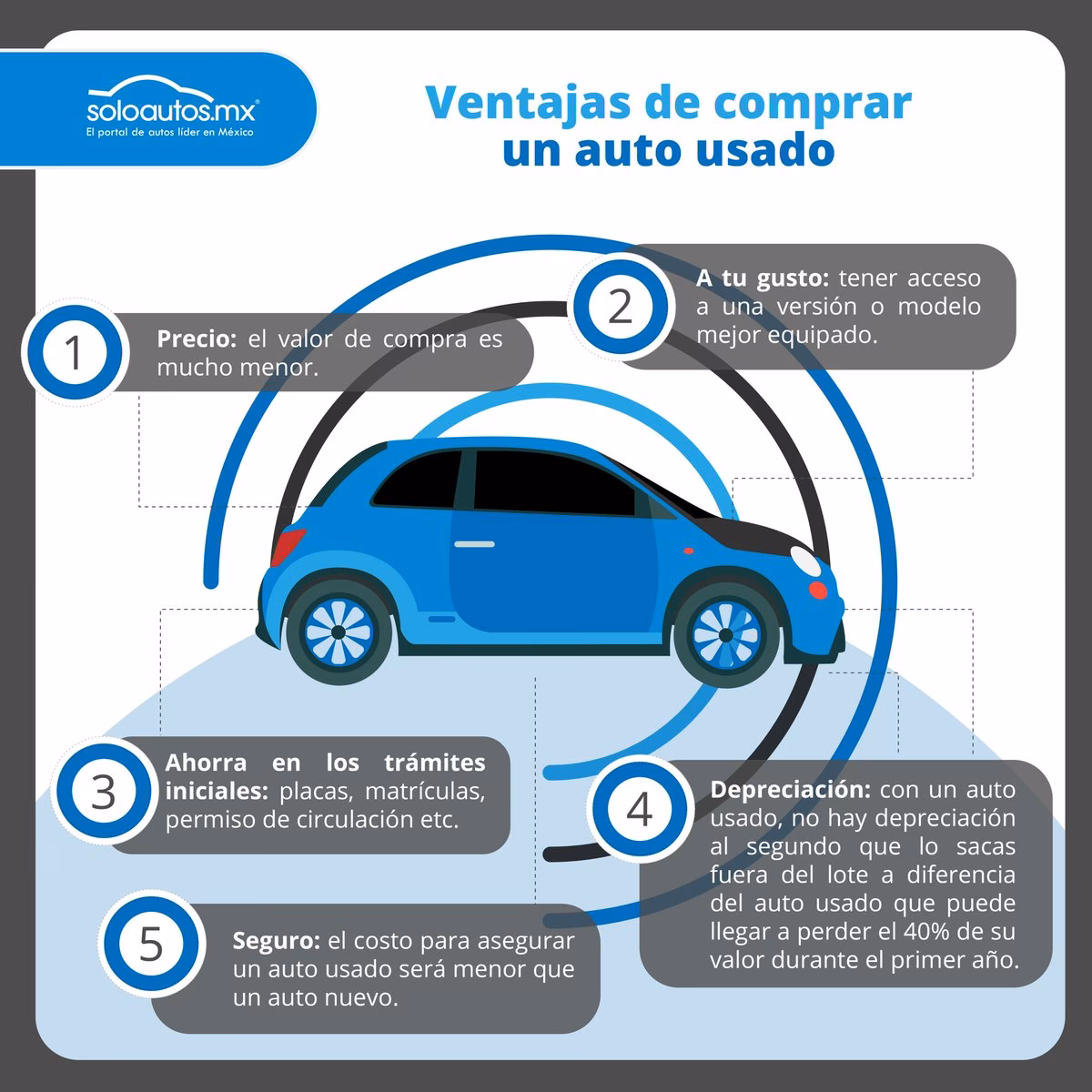 soloautos.mx®
El portal de autos líder en México

Ventajas de comprar un auto usado

1
Precio: el valor de compra es mucho menor.

2
A tu gusto: tener acceso a una versión o modelo mejor equipado.

3
Ahorra en los trámites iniciales: placas, matrículas, permiso de circulación etc.

4
Depreciación: con un auto usado, no hay depreciación al segundo que lo sacas fuera del lote a diferencia del auto usado que puede llegar a perder el 40% de su valor durante el primer año.

5
Seguro: el costo para asegurar un auto usado será menor que un auto nuevo.