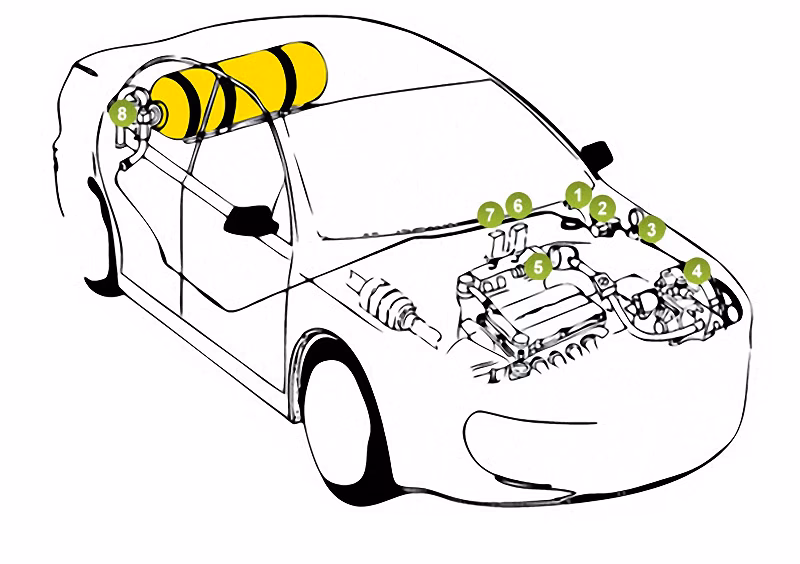 8
7 6
1
2
3
5
4