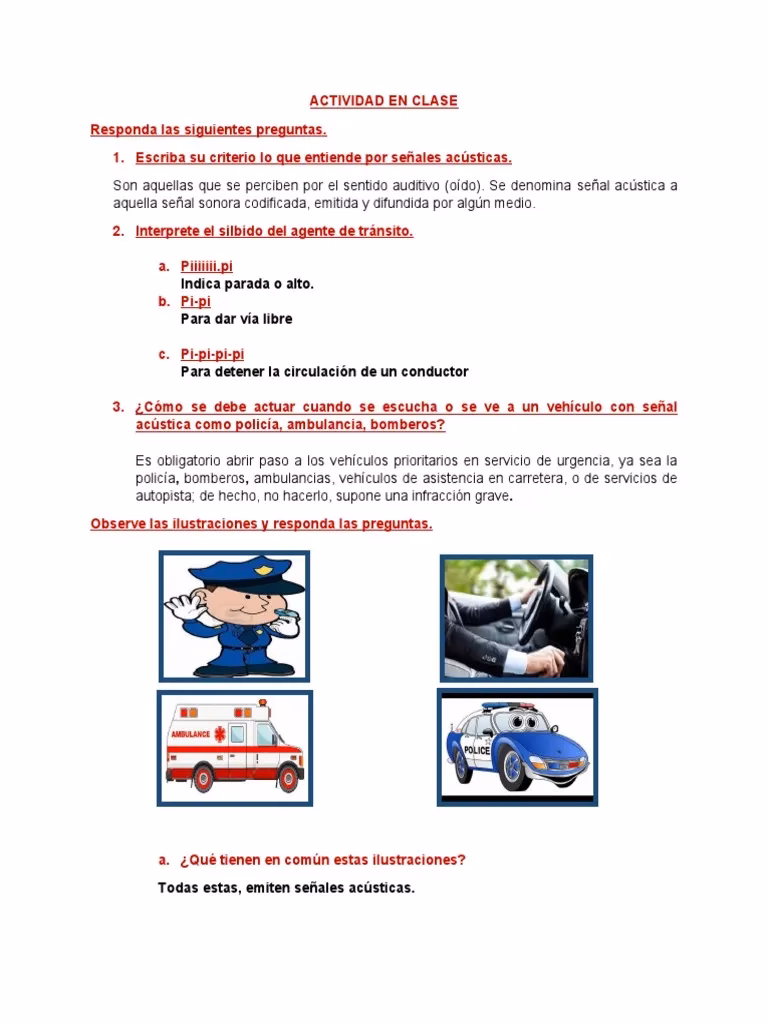 ACTIVIDAD EN CLASE

Responda las siguientes preguntas.

1. Escriba su criterio lo que entiende por señales acústicas.

Son aquellas que se perciben por el sentido auditivo (oído). Se denomina señal acústica a aquella señal sonora codificada, emitida y difundida por algún medio.

2. Interprete el silbido del agente de tránsito.

a. Piiiiiii.pi
Indica parada o alto.
b. Pi-pi
Para dar vía libre

c. Pi-pi-pi-pi
Para detener la circulación de un conductor

3. ¿Cómo se debe actuar cuando se escucha o se ve a un vehículo con señal acústica como policía, ambulancia, bomberos?

Es obligatorio abrir paso a los vehículos prioritarios en servicio de urgencia, ya sea la policía, bomberos, ambulancias, vehículos de asistencia en carretera, o de servicios de autopista; de hecho, no hacerlo, supone una infracción grave.

Observe las ilustraciones y responda las preguntas.

AMBULANCE

POLICE

a. ¿Qué tienen en común estas ilustraciones?

Todas estas, emiten señales acústicas.