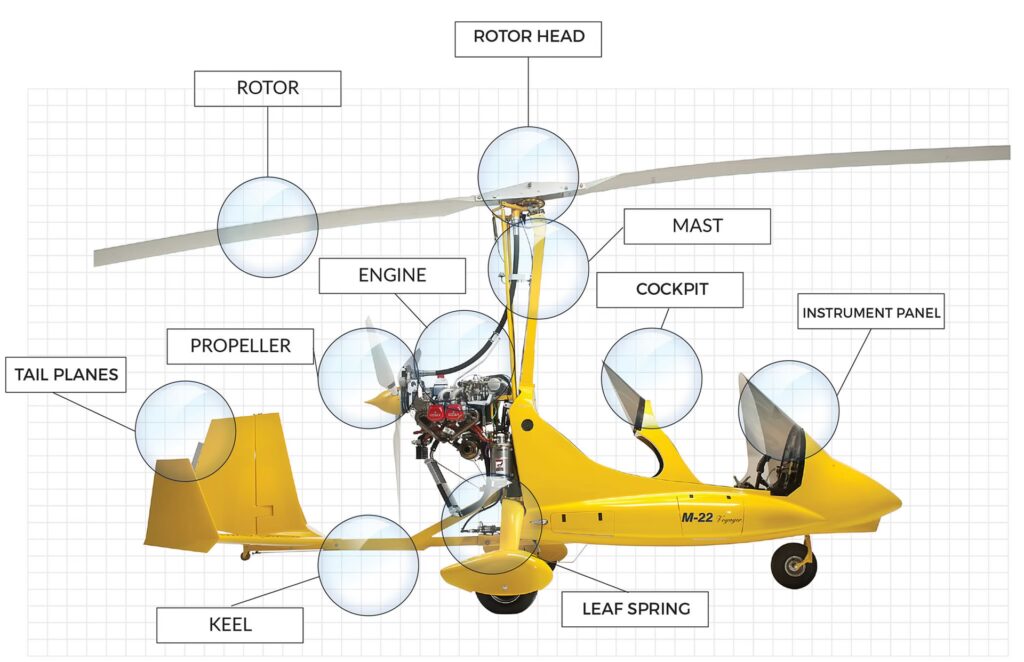 ROTOR HEAD

ROTOR

MAST

ENGINE

COCKPIT

INSTRUMENT PANEL

PROPELLER

TAIL PLANES

M-22 Voyager

KEEL

LEAF SPRING