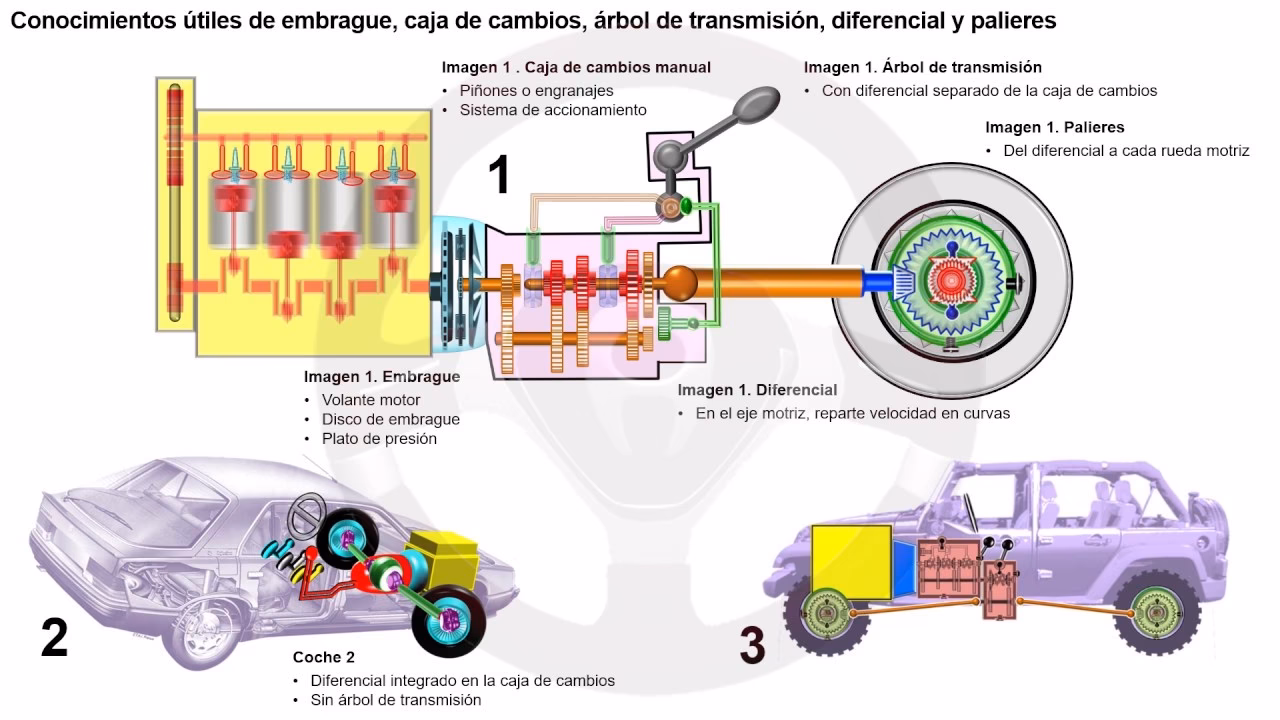 Conocimientos útiles de embrague, caja de cambios, árbol de transmisión, diferencial y palieres

Imagen 1 . Caja de cambios manual
• Piñones o engranajes
• Sistema de accionamiento

Imagen 1. Árbol de transmisión
• Con diferencial separado de la caja de cambios

Imagen 1. Palieres
• Del diferencial a cada rueda motriz

1

Imagen 1. Embrague
• Volante motor
• Disco de embrague
• Plato de presión

Imagen 1. Diferencial
• En el eje motriz, reparte velocidad en curvas

2

Coche 2
• Diferencial integrado en la caja de cambios
• Sin árbol de transmisión

3