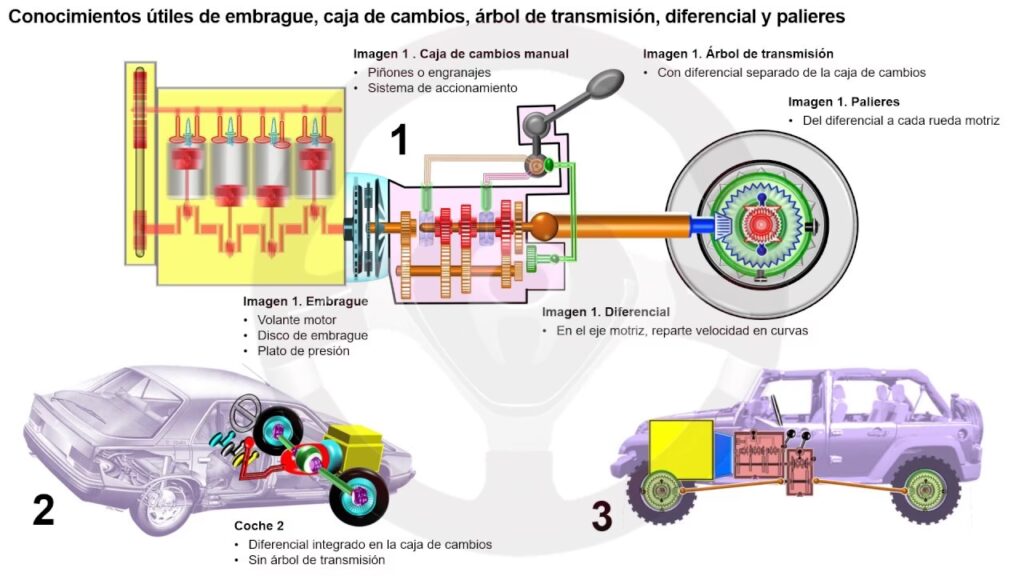 Conocimientos útiles de embrague, caja de cambios, árbol de transmisión, diferencial y palieres

Imagen 1 . Caja de cambios manual
• Piñones o engranajes
• Sistema de accionamiento

Imagen 1. Árbol de transmisión
• Con diferencial separado de la caja de cambios

Imagen 1. Palieres
• Del diferencial a cada rueda motriz

1

Imagen 1. Embrague
• Volante motor
• Disco de embrague
• Plato de presión

Imagen 1. Diferencial
• En el eje motriz, reparte velocidad en curvas

2

Coche 2
• Diferencial integrado en la caja de cambios
• Sin árbol de transmisión

3