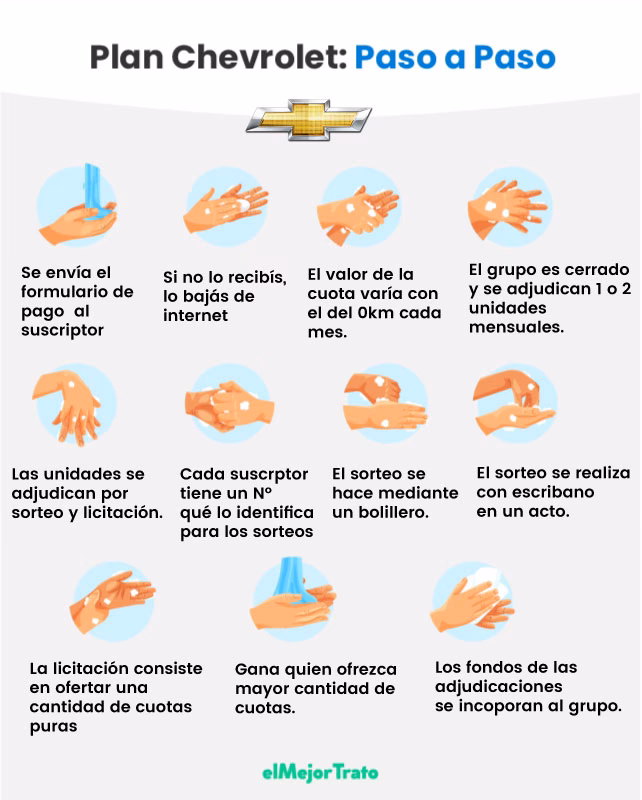 Plan Chevrolet: Paso a Paso

Se envía el formulario de pago al suscriptor

Si no lo recibís, lo bajás de internet

El valor de la cuota varía con el del 0km cada mes.

El grupo es cerrado y se adjudican 1 o 2 unidades mensuales.

Las unidades se adjudican por sorteo y licitación.

Cada suscrptor tiene un N° qué lo identifica para los sorteos

El sorteo se hace mediante un bolillero.

El sorteo se realiza con escribano en un acto.

La licitación consiste en ofertar una cantidad de cuotas puras

Gana quien ofrezca mayor cantidad de cuotas.

Los fondos de las adjudicaciones se incoporan al grupo.

elMejorTrato